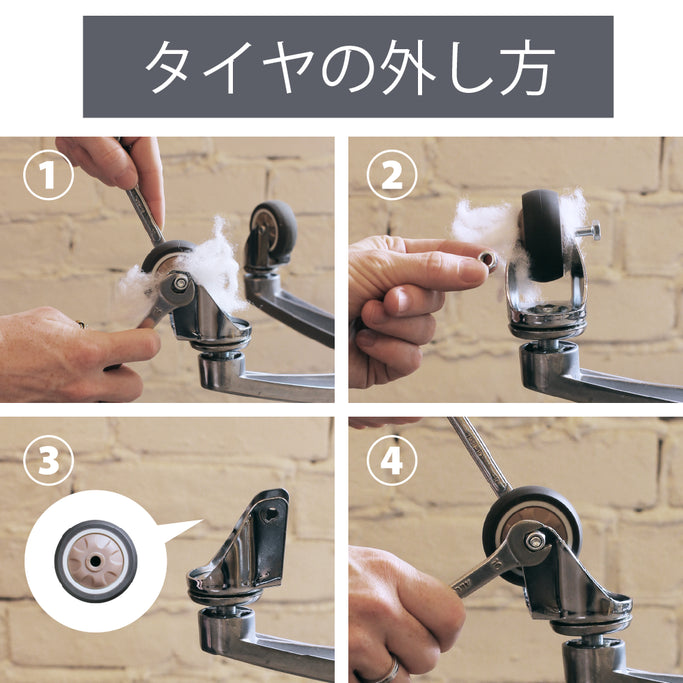 タイヤの外し方

1

2

3

4